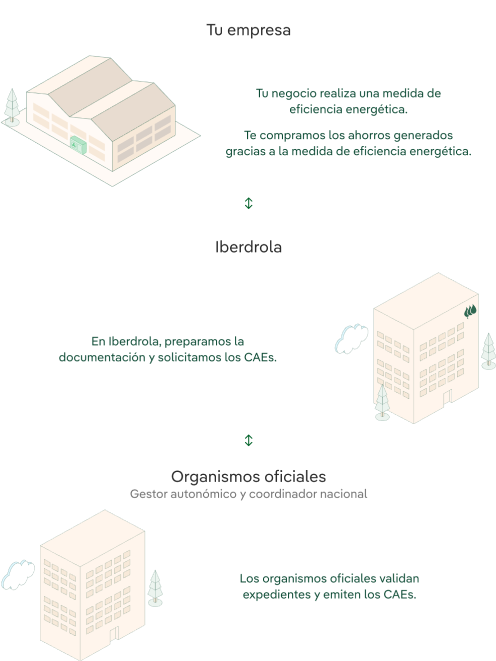 Tu empresa

Tu negocio realiza una medida de eficiencia energética.

Te compramos los ahorros generados gracias a la medida de eficiencia energética.

Iberdrola

En Iberdrola, preparamos la documentación y solicitamos los CAEs.

Organismos oficiales
Gestor autonómico y coordinador nacional

Los organismos oficiales validan expedientes y emiten los CAEs.